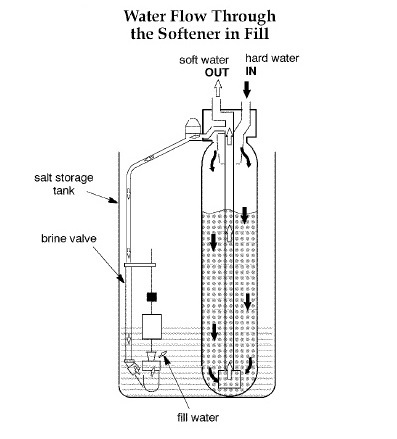 Water Flow Through the Softener in Fill

soft water
OUT

hard water
IN

salt storage tank

brine valve

fill water