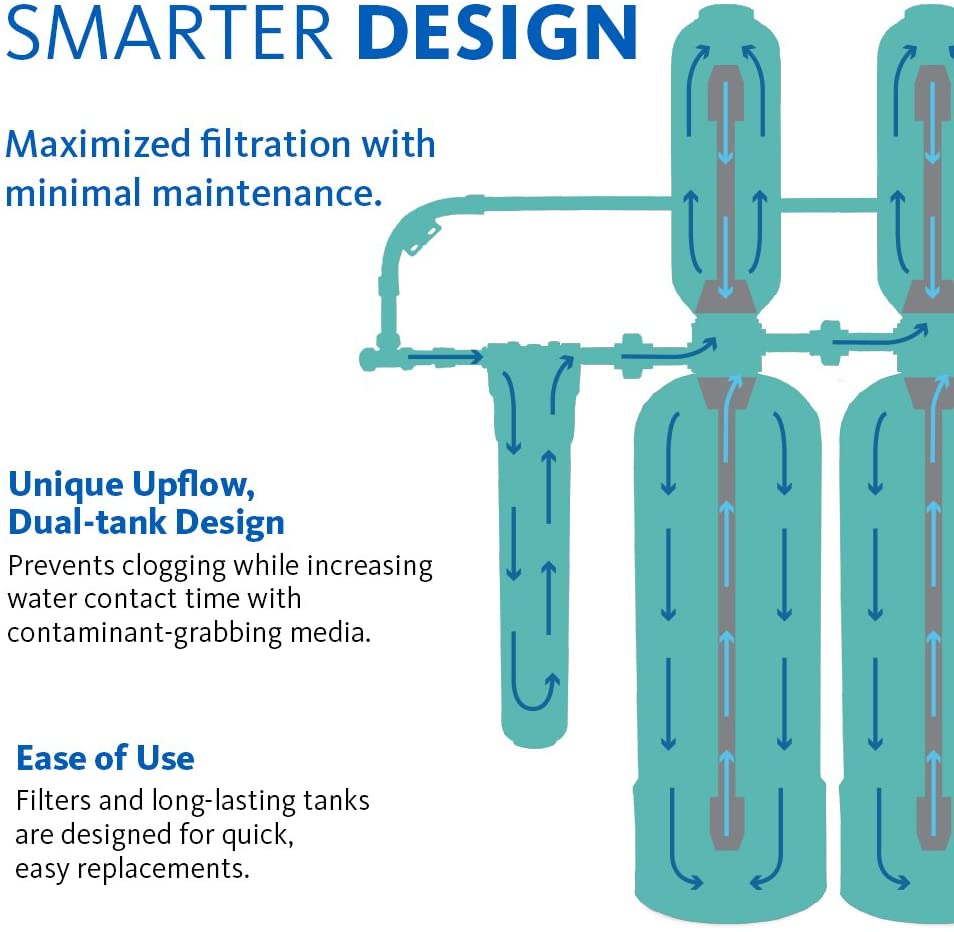 SMARTER DESIGN

Maximized filtration with minimal maintenance.

Unique Upflow, Dual-tank Design
Prevents clogging while increasing water contact time with contaminant-grabbing media.

Ease of Use
Filters and long-lasting tanks are designed for quick, easy replacements.